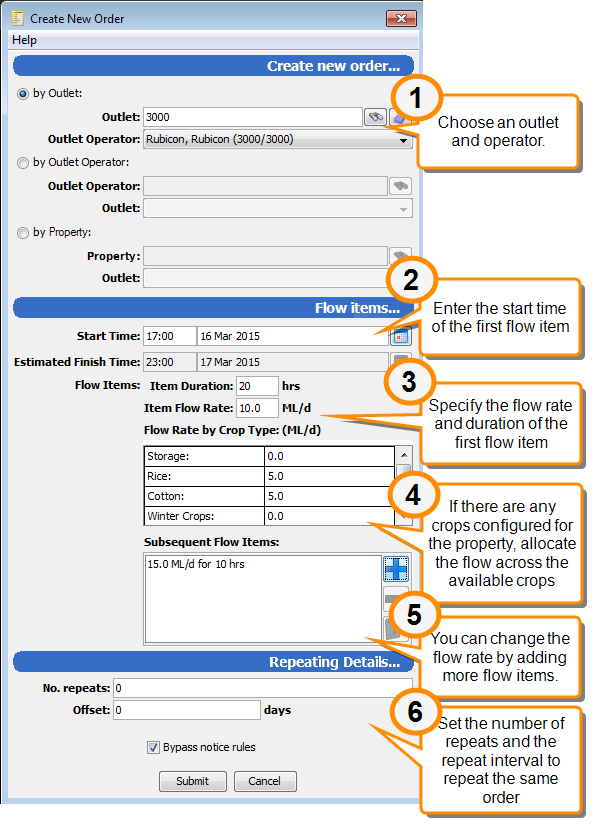 Create New Order

Help

Create new order...

by Outlet:

Outlet: 3000

Outlet Operator: Rubicon, Rubicon (3000/3000)

by Outlet Operator:

Outlet Operator:

Outlet:

by Property:

Property:

Outlet:

Flow items...

Start Time: 17:00 16 Mar 2015

Estimated Finish Time: 23:00 17 Mar 2015

Flow Items: Item Duration: 20 hrs

Item Flow Rate: 10.0 ML/d

Flow Rate by Crop Type: (ML/d)

| Storage: | 0.0 |
|---|---|
| Rice: | 5.0 |
| Cotton: | 5.0 |
| Winter Crops: | 0.0 |

Subsequent Flow Items:

15.0 ML/d for 10 hrs

Repeating Details...

No. repeats: 0

Offset: 0 days

Bypass notice rules

Submit Cancel

1
Choose an outlet and operator.

2
Enter the start time of the first flow item

3
Specify the flow rate and duration of the first flow item

4
If there are any crops configured for the property, allocate the flow across the available crops

5
You can change the flow rate by adding more flow items.

6
Set the number of repeats and the repeat interval to repeat the same order